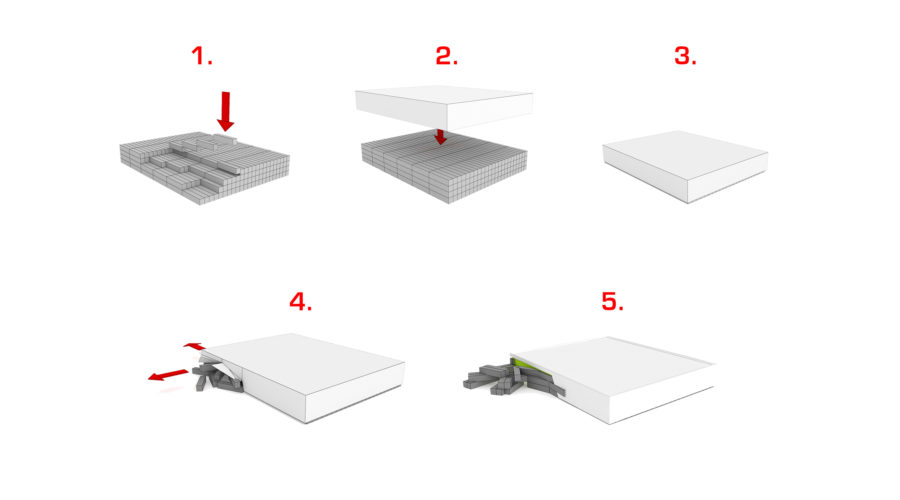 1.

2.

3.

4.

5.